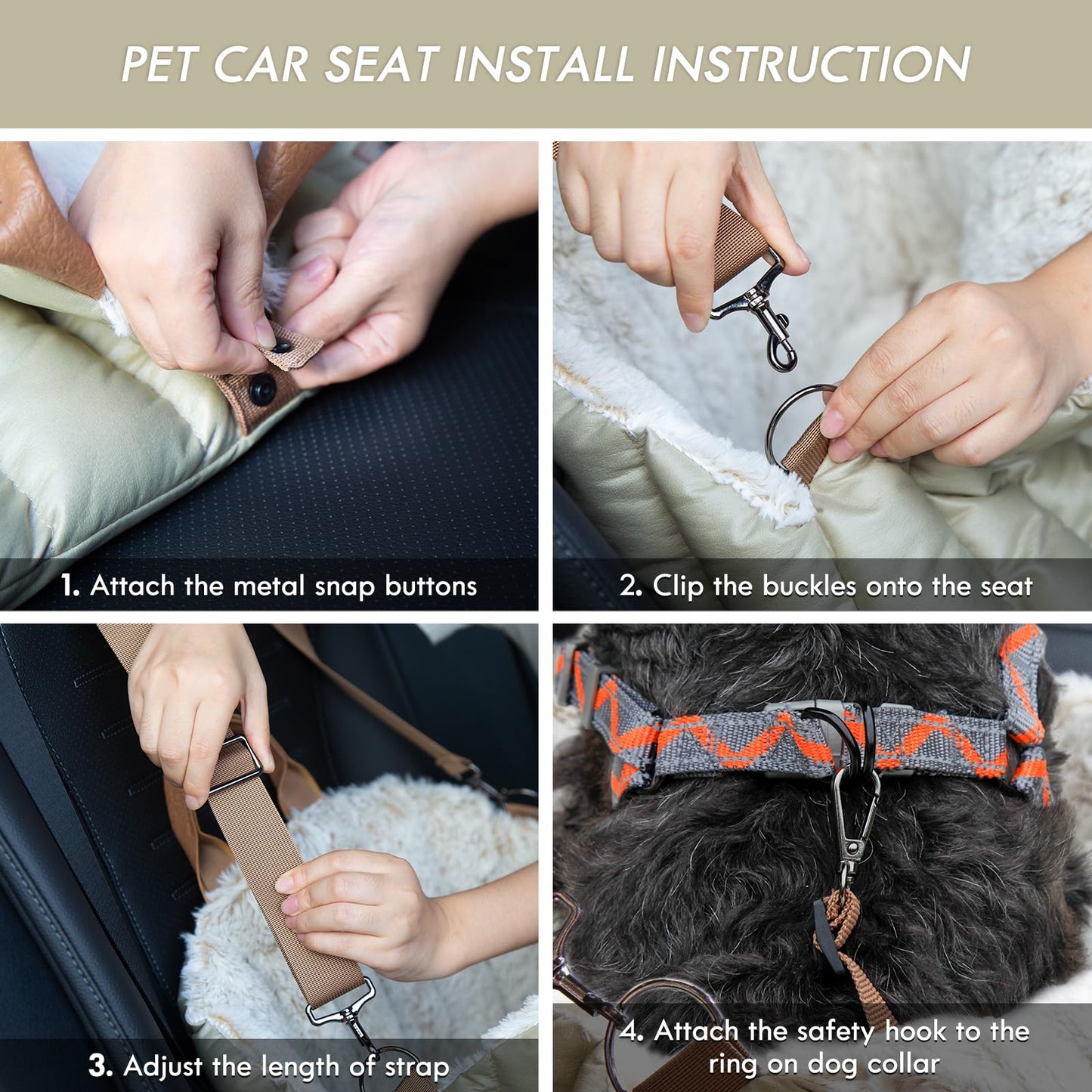 PET CAR SEAT INSTALL INSTRUCTION

1. Attach the metal snap buttons

2. Clip the buckles onto the seat

3. Adjust the length of strap

4. Attach the safety hook to the ring on dog collar