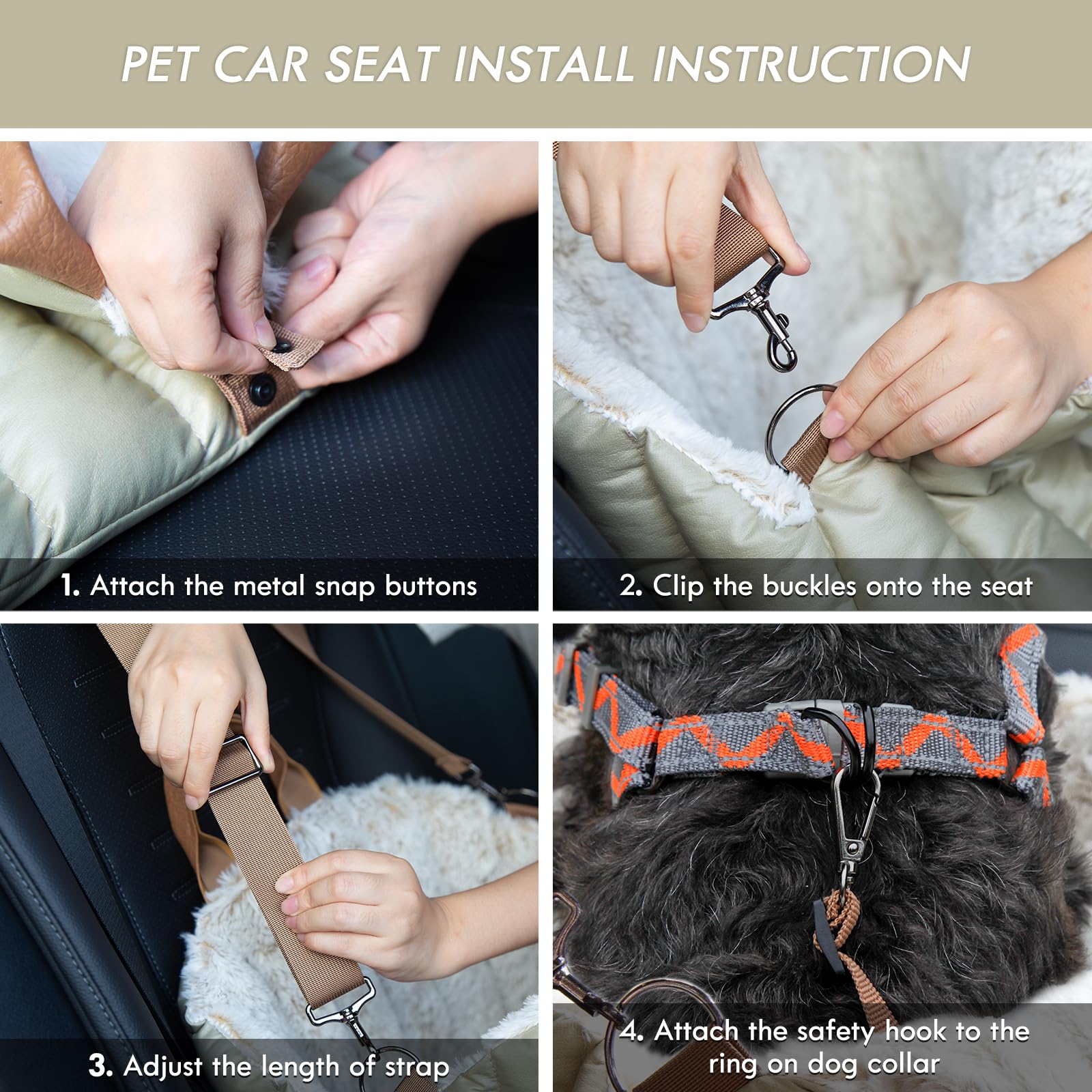 PET CAR SEAT INSTALL INSTRUCTION

1. Attach the metal snap buttons

2. Clip the buckles onto the seat

3. Adjust the length of strap

4. Attach the safety hook to the ring on dog collar